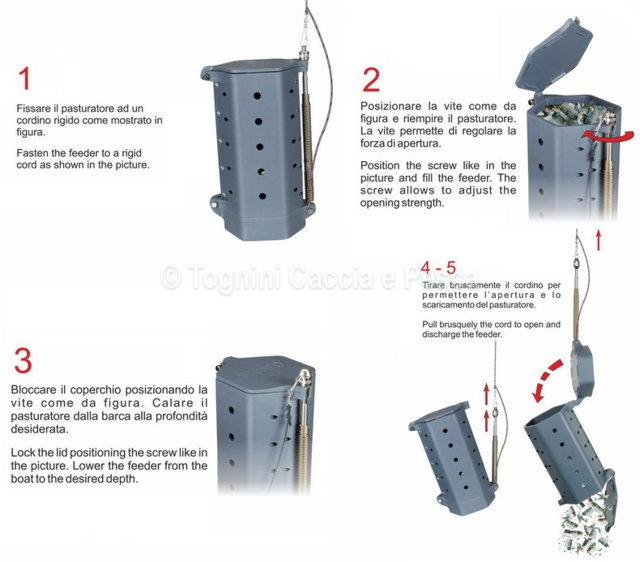 1

Fissare il pasturatore ad un cordino rigido come mostrato in figura.

Fasten the feeder to a rigid cord as shown in the picture.

2

Posizionare la vite come da figura e riempire il pasturatore. La vite permette di regolare la forza di apertura.

Position the screw like in the picture and fill the feeder. The screw allows to adjust the opening strength.

© Tognini Caccia e Pesca

4 - 5

Tirare bruscamente il cordino per permettere l'apertura e lo scaricamento del pasturatore.

Pull brusquely the cord to open and discharge the feeder.

3

Bloccare il coperchio posizionando la vite come da figura. Calare il pasturatore dalla barca alla profondità desiderata.

Lock the lid positioning the screw like in the picture. Lower the feeder from the boat to the desired depth.